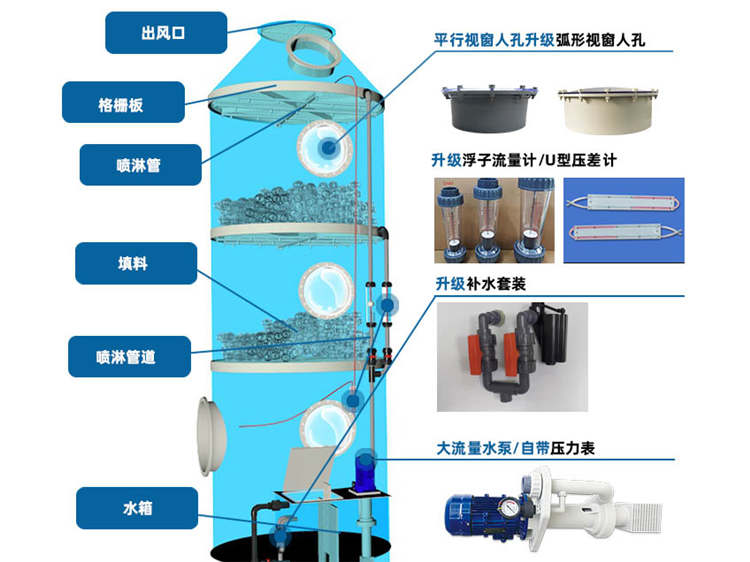 出风口

格栅板

喷淋管

填料

喷淋管道

水箱

平行视窗人孔升级弧形视窗人孔

升级浮子流量计/U型压差计

升级补水套装

大流量水泵/自带压力表